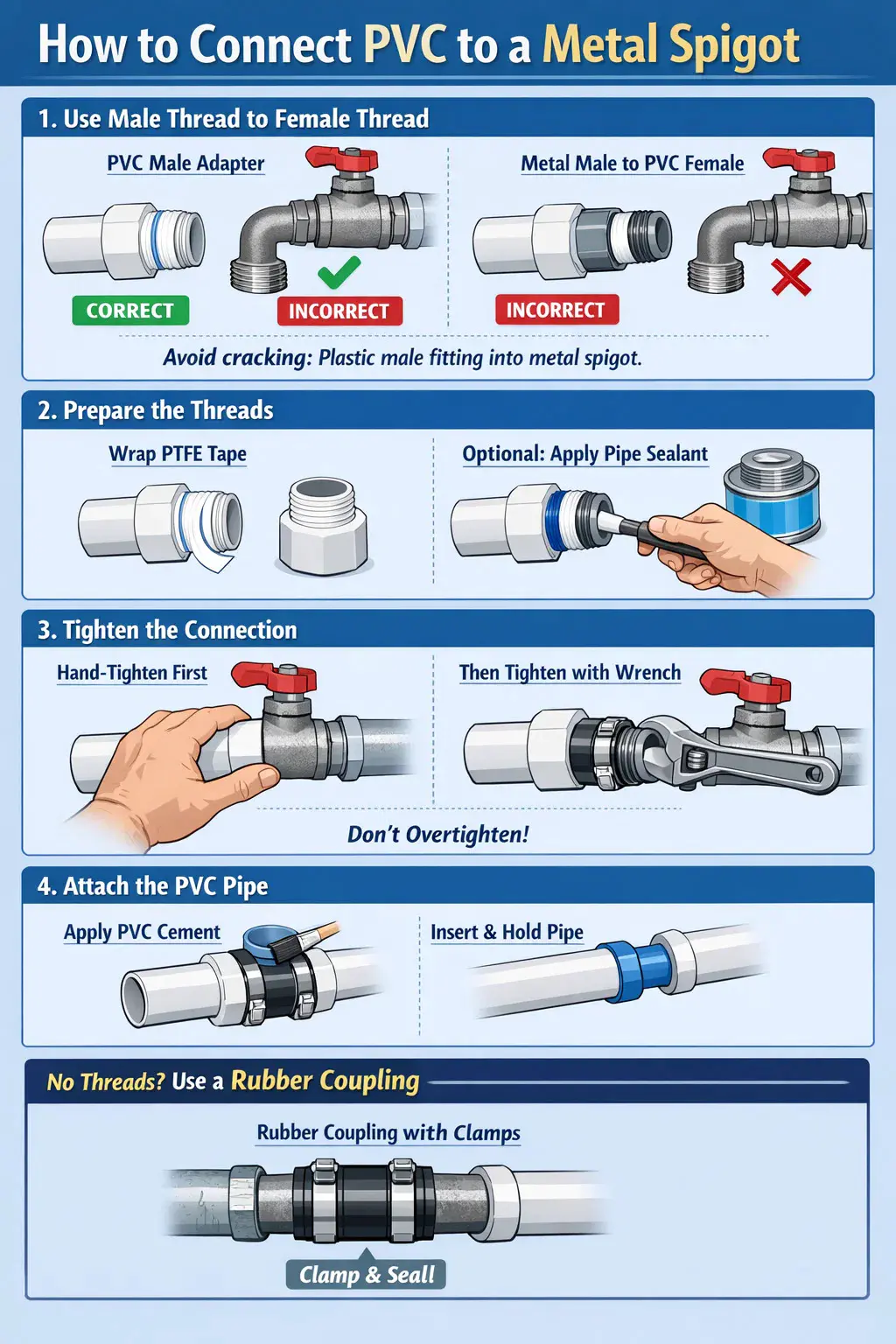 How to Connect PVC to a Metal Spigot

1. Use Male Thread to Female Thread

PVC Male Adapter

CORRECT

INCORRECT

Metal Male to PVC Female

INCORRECT

Avoid cracking: Plastic male fitting into metal spigot.

2. Prepare the Threads

Wrap PTFE Tape

Optional: Apply Pipe Sealant

3. Tighten the Connection

Hand-Tighten First

Then Tighten with Wrench

Don't Overtighten!

4. Attach the PVC Pipe

Apply PVC Cement

Insert & Hold Pipe

No Threads? Use a Rubber Coupling

Rubber Coupling with Clamps

Clamp & Seal!